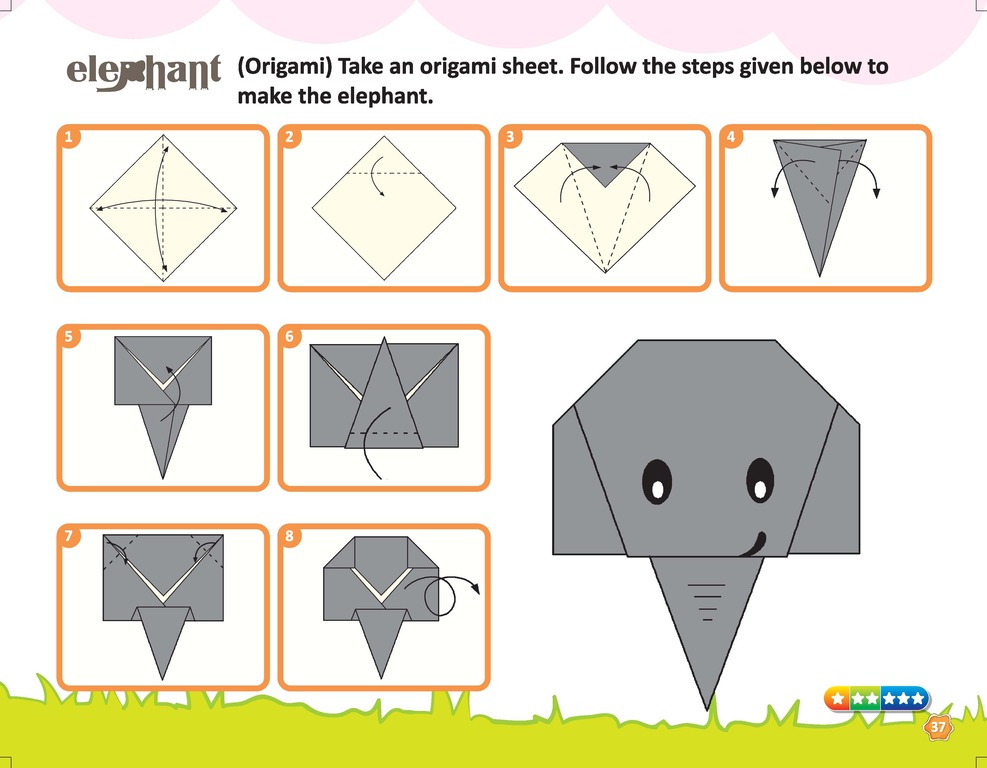 elephant (Origami) Take an origami sheet. Follow the steps given below to make the elephant.

1

2

3

4

5

6

7

8

37